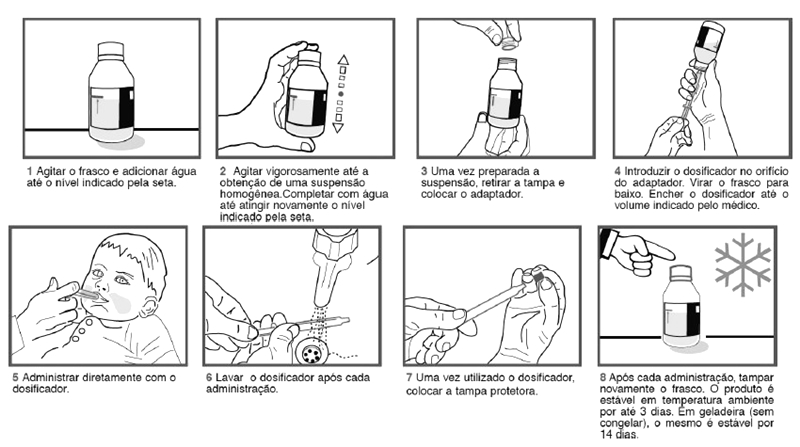 1 Agitar o frasco e adicionar água até o nível indicado pela seta.

2 Agitar vigorosamente até a obtenção de uma suspensão homogênea.Completar com água até atingir novamente o nível indicado pela seta.

3 Uma vez preparada a suspensão, retirar a tampa e colocar o adaptador.

4 Introduzir o dosificador no orifício do adaptador. Virar o frasco para baixo. Encher o dosificador até o volume indicado pelo médico.

5 Administrar diretamente com o dosificador.

6 Lavar o dosificador após cada administração.

7 Uma vez utilizado o dosificador, colocar a tampa protetora.

8 Após cada administração, tampar novamente o frasco. O produto é estável em temperatura ambiente por até 3 dias. Em geladeira (sem congelar), o mesmo é estável por 14 dias.