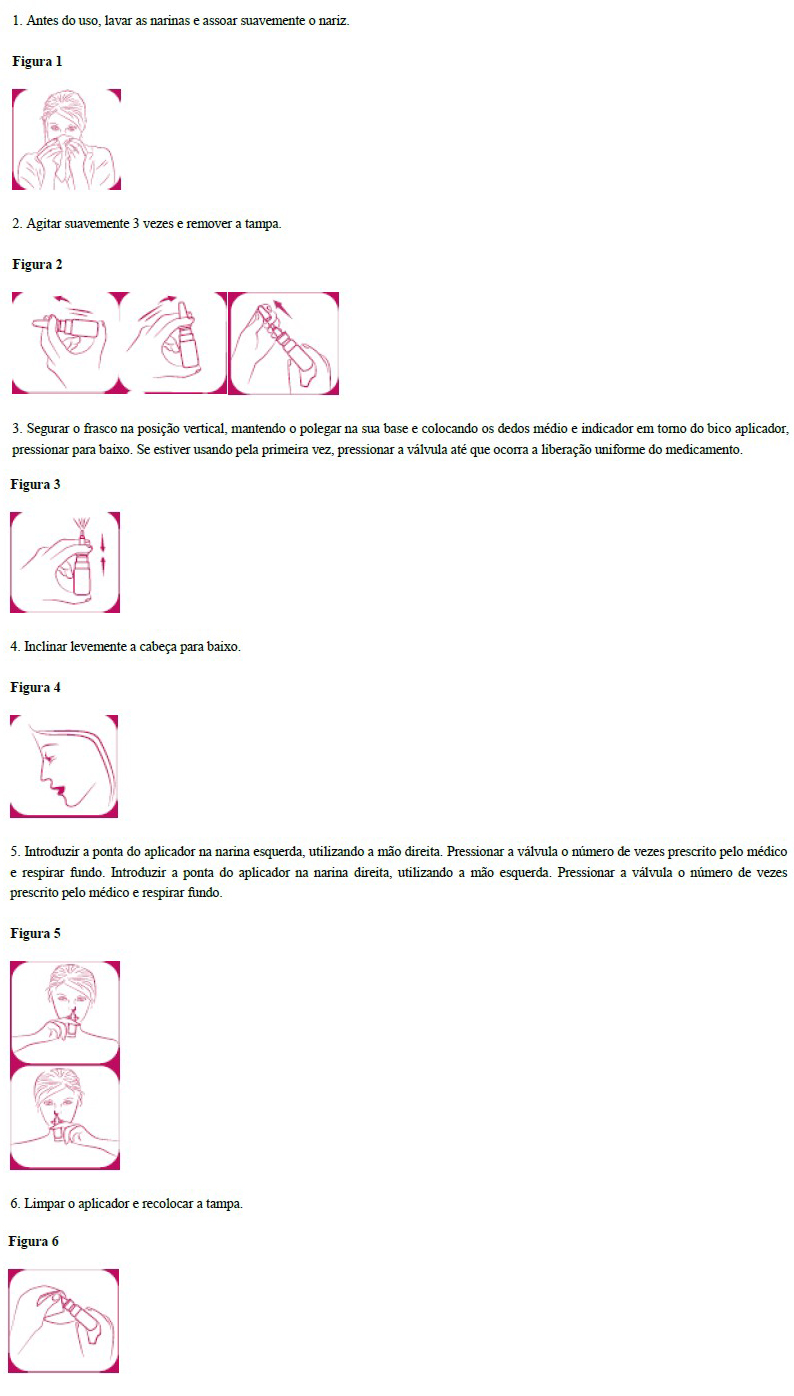 1. Antes do uso, lavar as narinas e assoar suavemente o nariz.

Figura 1

2. Agitar suavemente 3 vezes e remover a tampa.

Figura 2

3. Segurar o frasco na posição vertical, mantendo o polegar na sua base e colocando os dedos médio e indicador em torno do bico aplicador, pressionar para baixo. Se estiver usando pela primeira vez, pressionar a válvula até que ocorra a liberação uniforme do medicamento.

Figura 3

4. Inclinar levemente a cabeça para baixo.

Figura 4

5. Introduzir a ponta do aplicador na narina esquerda, utilizando a mão direita. Pressionar a válvula o número de vezes prescrito pelo médico e respirar fundo. Introduzir a ponta do aplicador na narina direita, utilizando a mão esquerda. Pressionar a válvula o número de vezes prescrito pelo médico e respirar fundo.

Figura 5

6. Limpar o aplicador e recolocar a tampa.

Figura 6