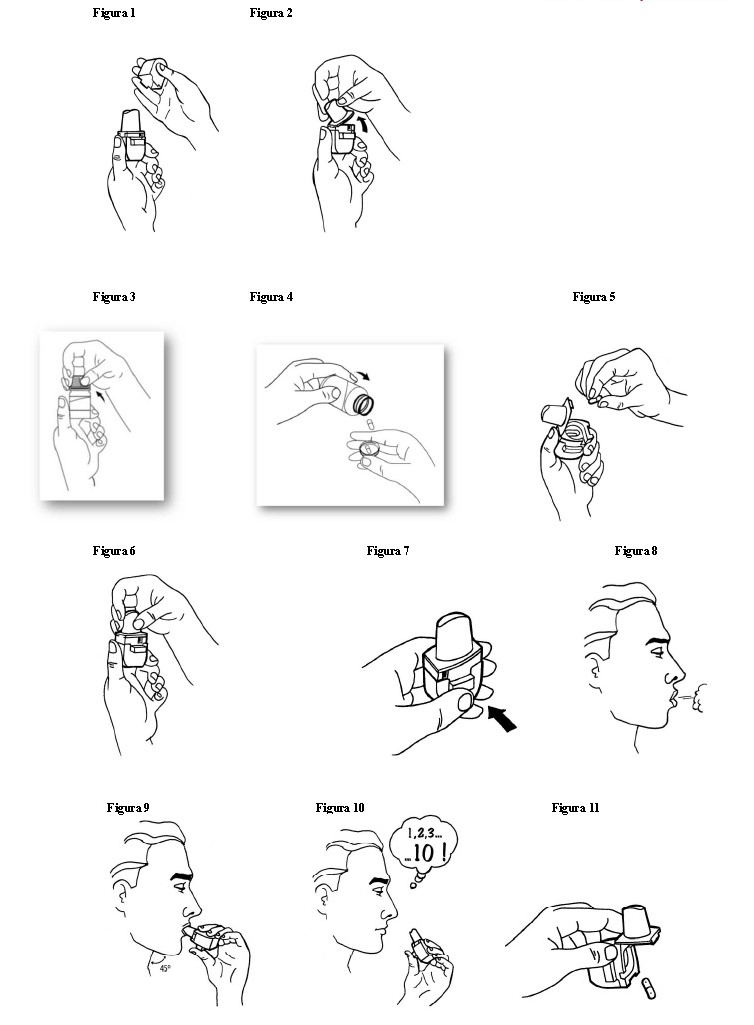 Figura 1

Figura 2

Figura 3

Figura 4

Figura 5

Figura 6

Figura 7

Figura 8

Figura 9

45°

Figura 10

1,2,3... ...10 !

Figura 11