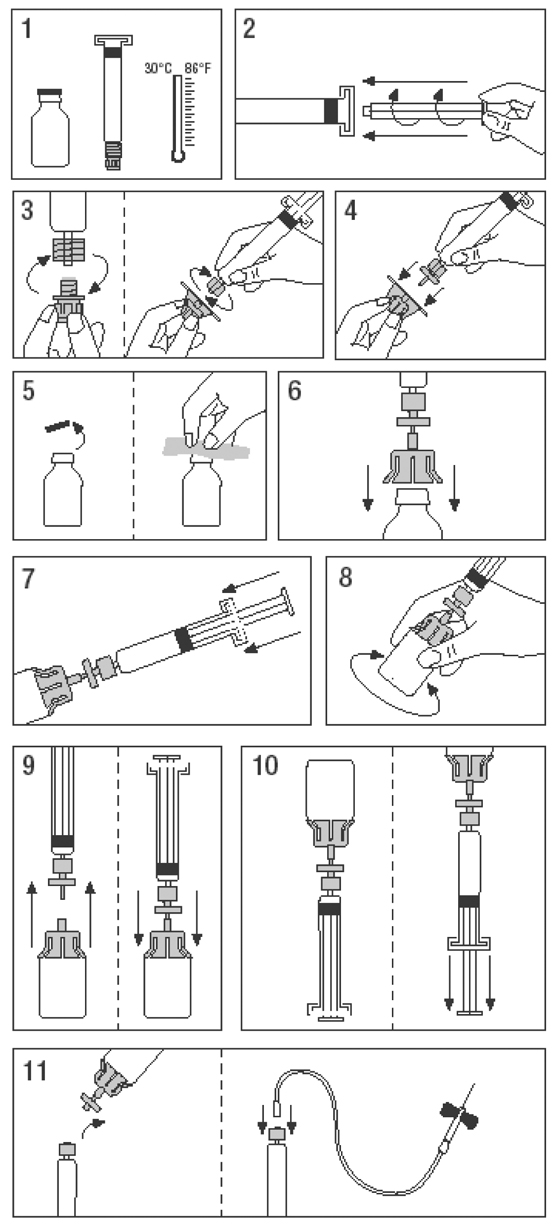 1

30°C 86°F

2

3

4

5

6

7

8

9

10

11